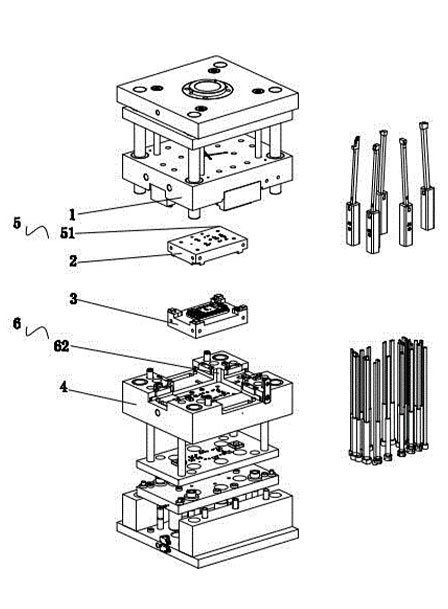 1
5
51
2
3
6
62
4